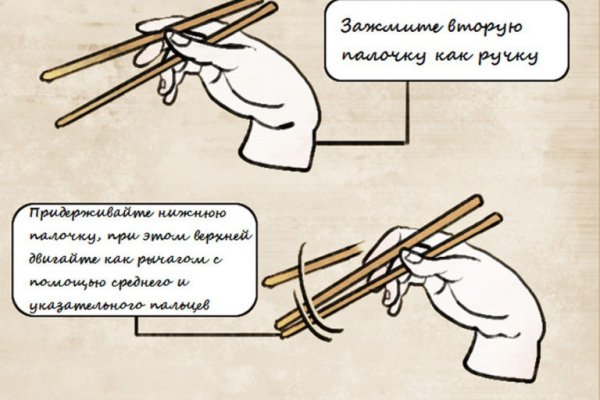 Зажмите вторую палочку как ручку

Придерживайте нижнюю палочку, при этом верхней двигайте как рычагом с помощью среднего и указательного пальцев